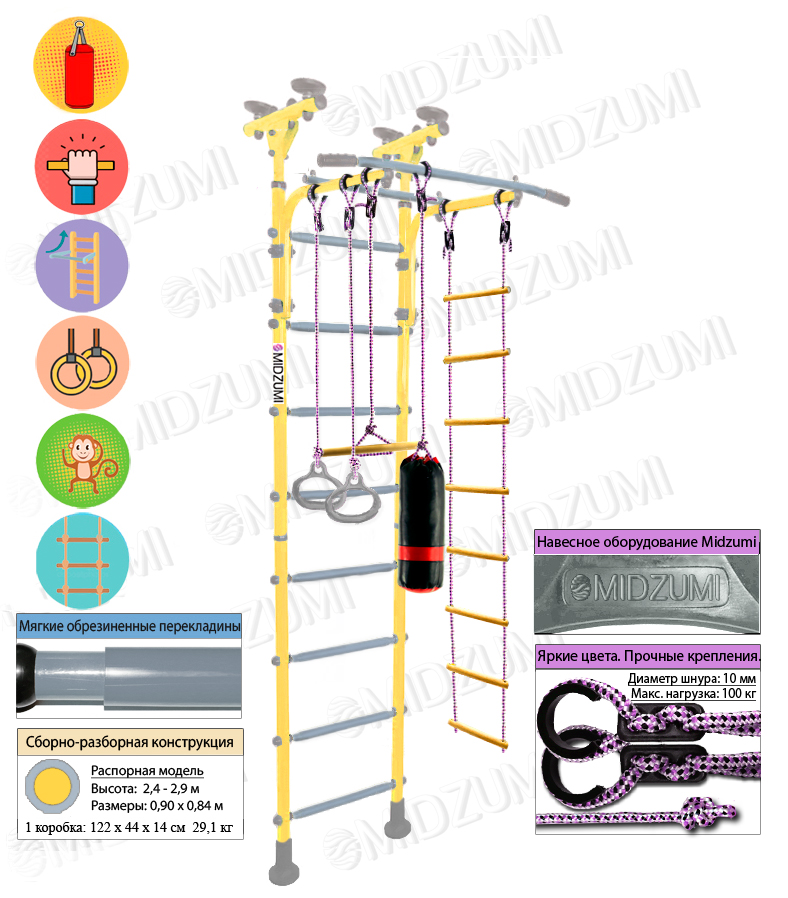 MIDZUMI

Мягкие обрезиненные перекладины

Сборно-разборная конструкция

Распорная модель
Высота: 2,4 - 2,9 м
Размеры: 0,90 х 0,84 м

1 коробка: 122 х 44 х 14 см 29,1 кг

Навесное оборудование Midzumi

MIDZUMI

Яркие цвета. Прочные крепления.

Диаметр шнура: 10 мм
Макс. нагрузка: 100 кг